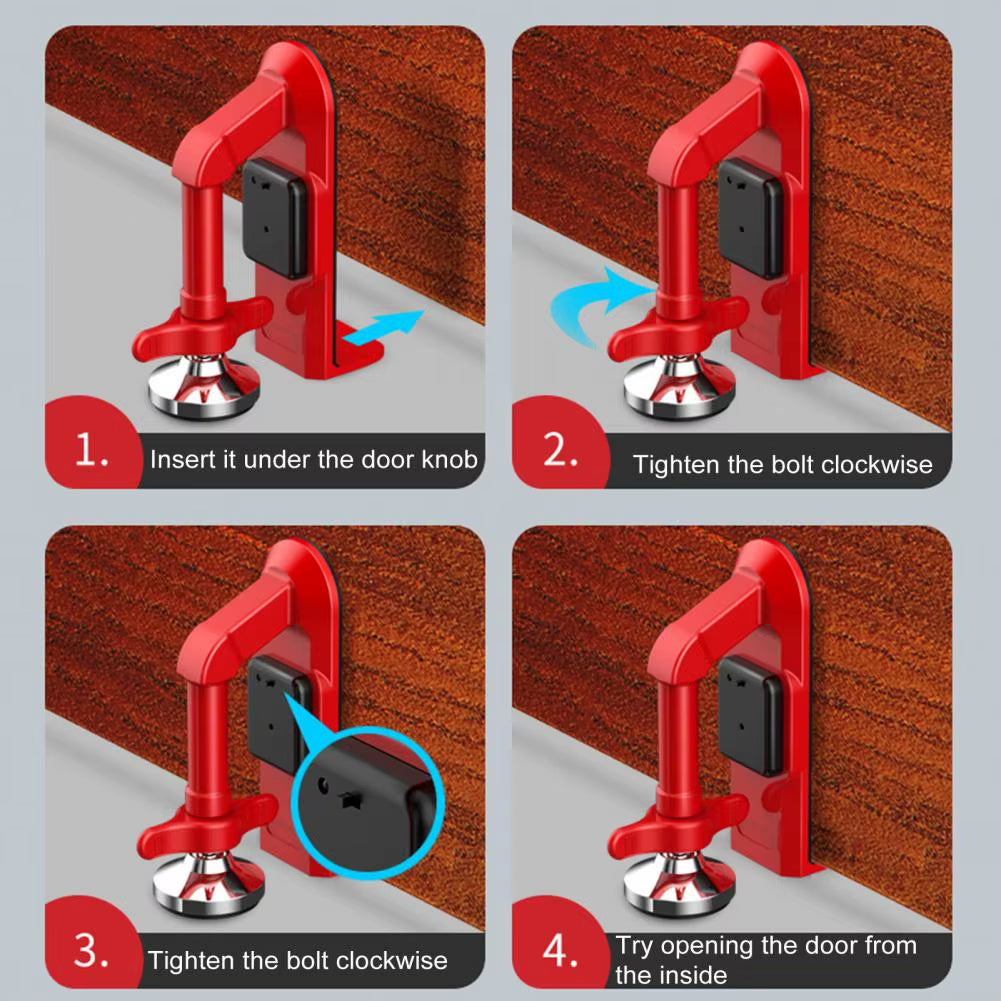 1. Insert it under the door knob

2. Tighten the bolt clockwise

3. Tighten the bolt clockwise

4. Try opening the door from the inside